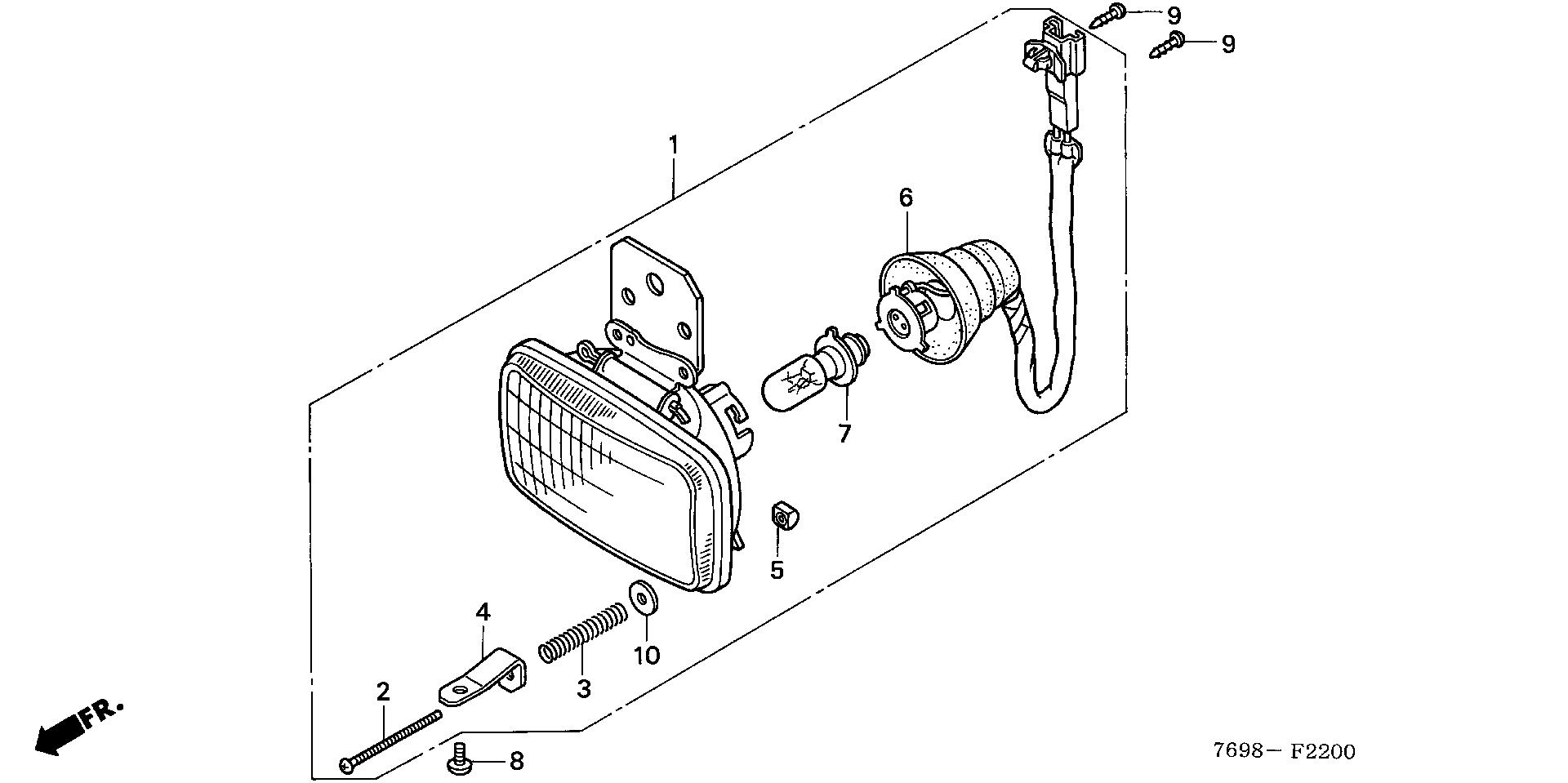 9
9
1
6
7
5
4
10
3
2
FR.
8
7698— F2200